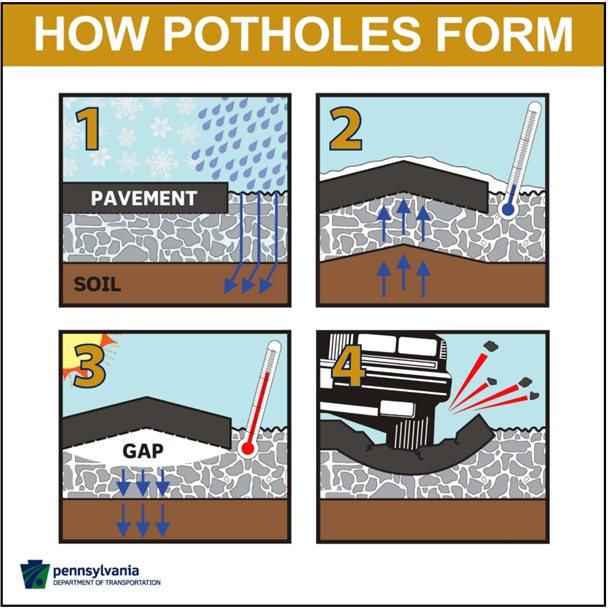 HOW POTHOLES FORM

1

PAVEMENT

SOIL

2

3

GAP

4

pennsylvania
DEPARTMENT OF TRANSPORTATION